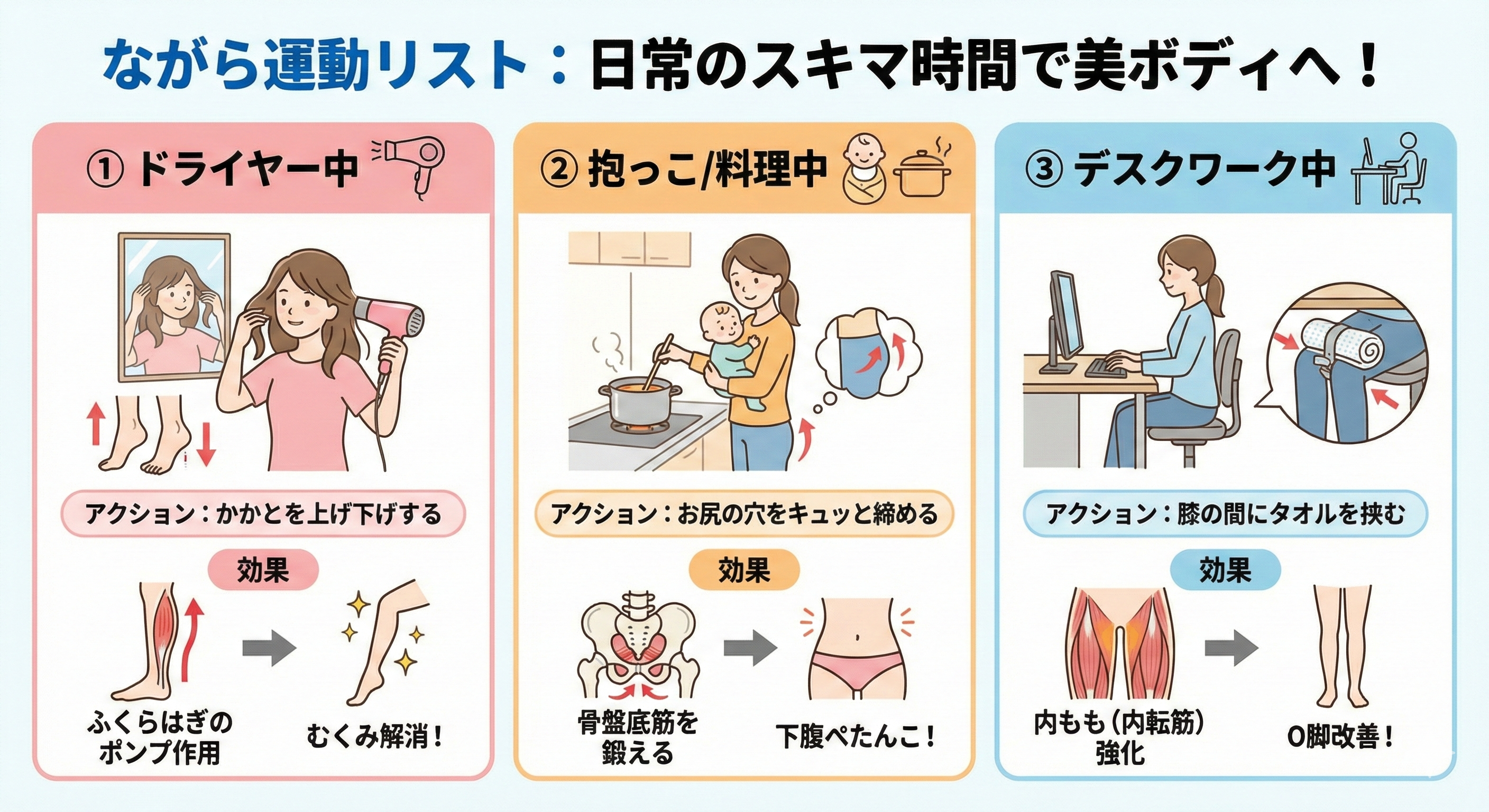 ながら運動リスト：日常のスキマ時間で美ボディへ！

① ドライヤー中

アクション：かかとを上げ下げする

効果

ふくらはぎのポンプ作用

むくみ解消！

② 抱っこ/料理中

アクション：お尻の穴をキュッと締める

効果

骨盤底筋を鍛える

下腹ぺたんこ！

③ デスクワーク中

アクション：膝の間にタオルを挟む

効果

内もも（内転筋）強化

O脚改善！