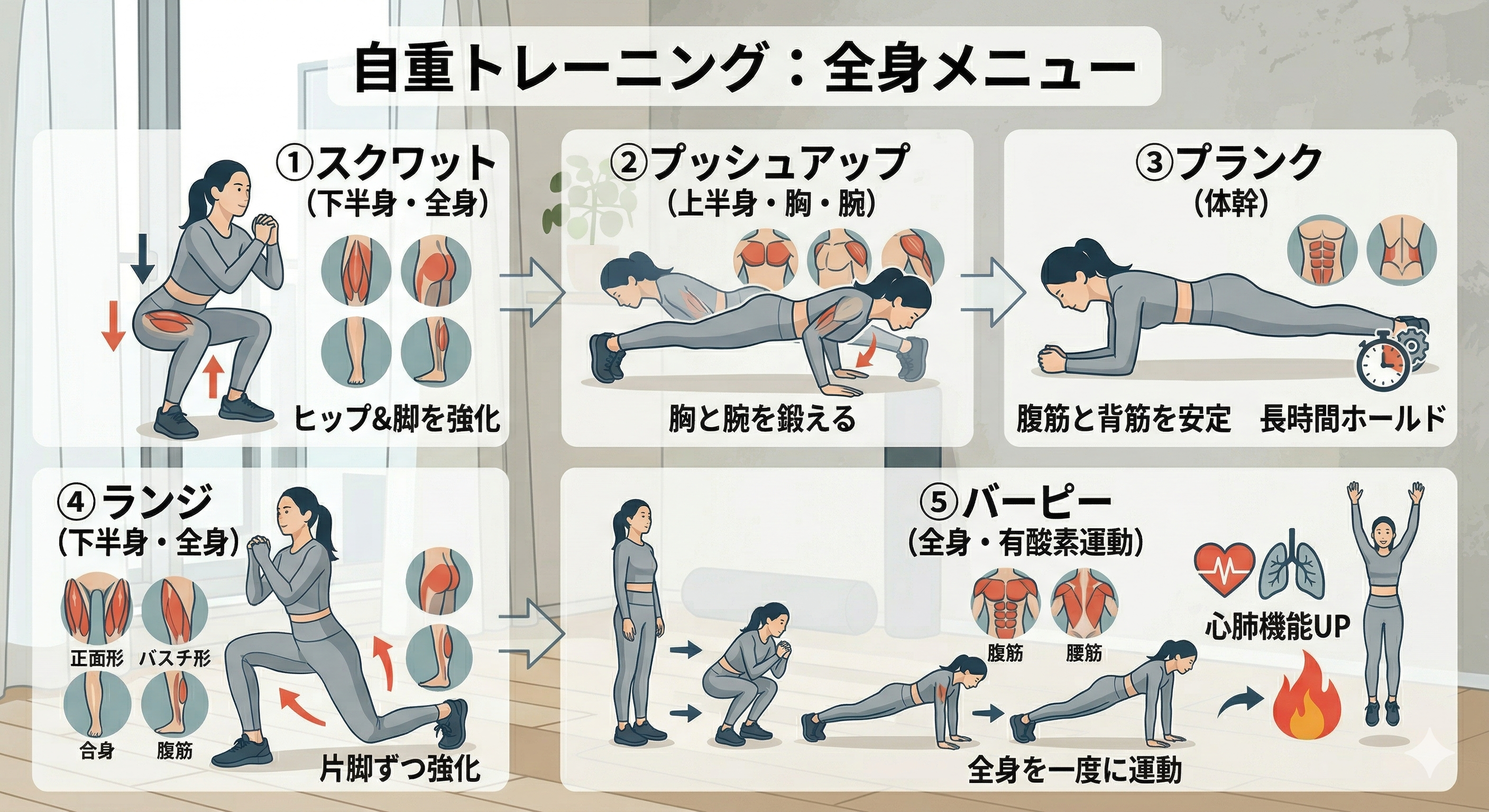 自重トレーニング：全身メニュー

①スクワット
（下半身・全身）
ヒップ&脚を強化

②プッシュアップ
（上半身・胸・腕）
胸と腕を鍛える

③プランク
（体幹）
腹筋と背筋を安定　長時間ホールド

④ランジ
（下半身・全身）
正面形　バスチ形
合身　腹筋
片脚ずつ強化

⑤バーピー
（全身・有酸素運動）
腹筋　腰筋
心肺機能UP
全身を一度に運動