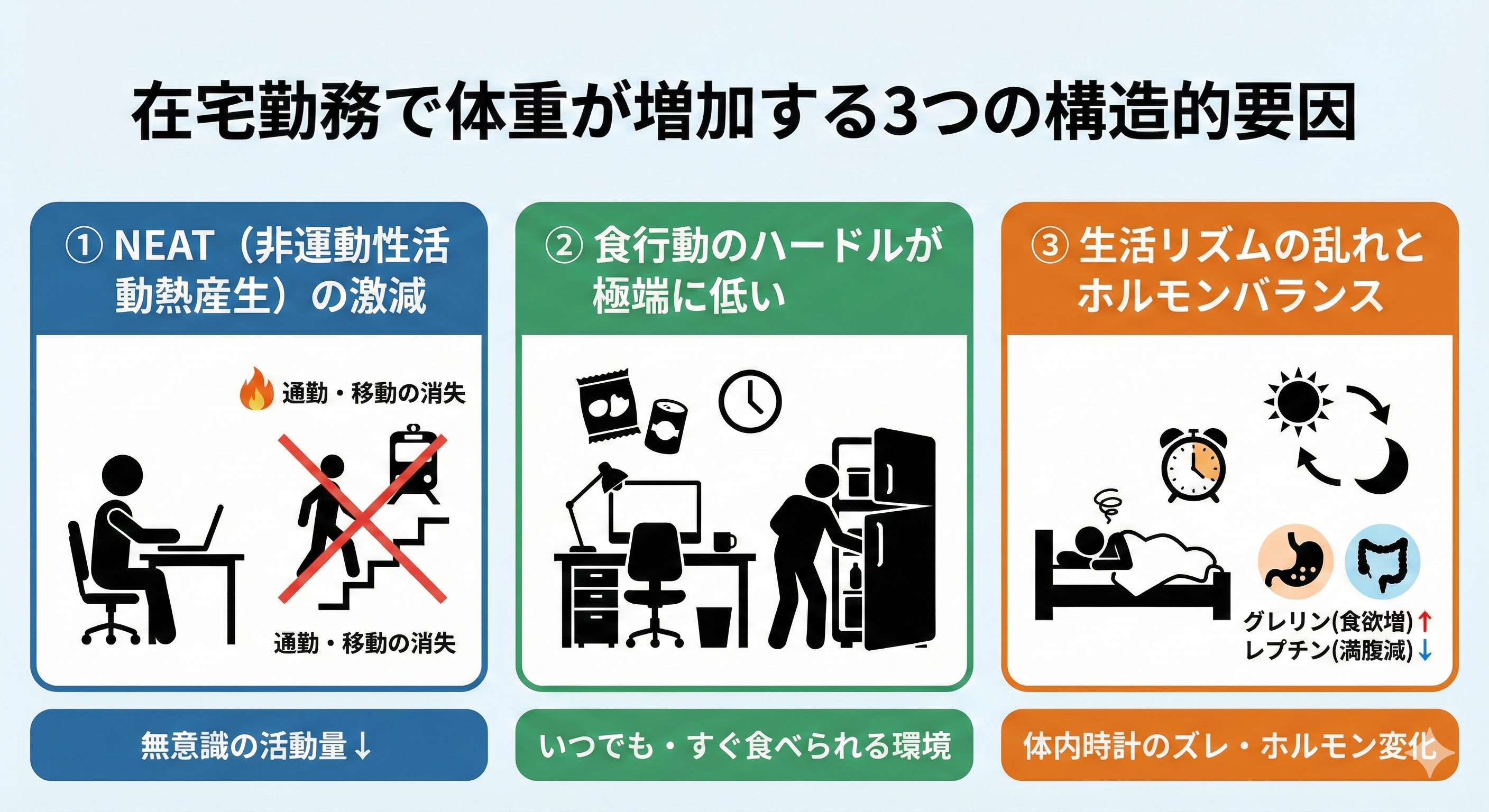 在宅勤務で体重が増加する3つの構造的要因

① NEAT（非運動性活動熱産生）の激減

通勤・移動の消失

通勤・移動の消失

無意識の活動量↓

② 食行動のハードルが極端に低い

いつでも・すぐ食べられる環境

③ 生活リズムの乱れとホルモンバランス

グレリン(食欲増)↑
レプチン(満腹減)↓

体内時計のズレ・ホルモン変化