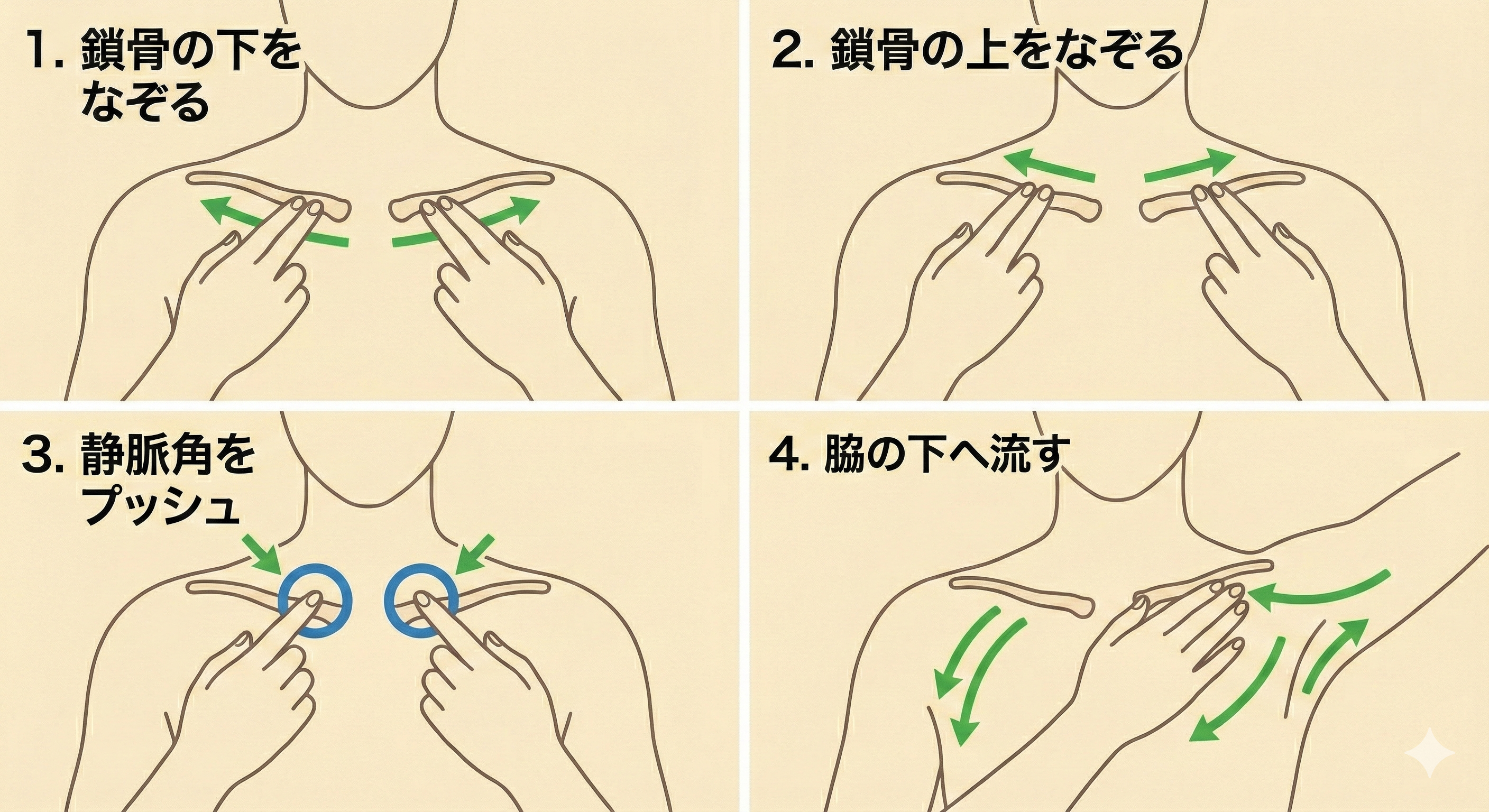 1. 鎖骨の下をなぞる

2. 鎖骨の上をなぞる

3. 静脈角をプッシュ

4. 脇の下へ流す