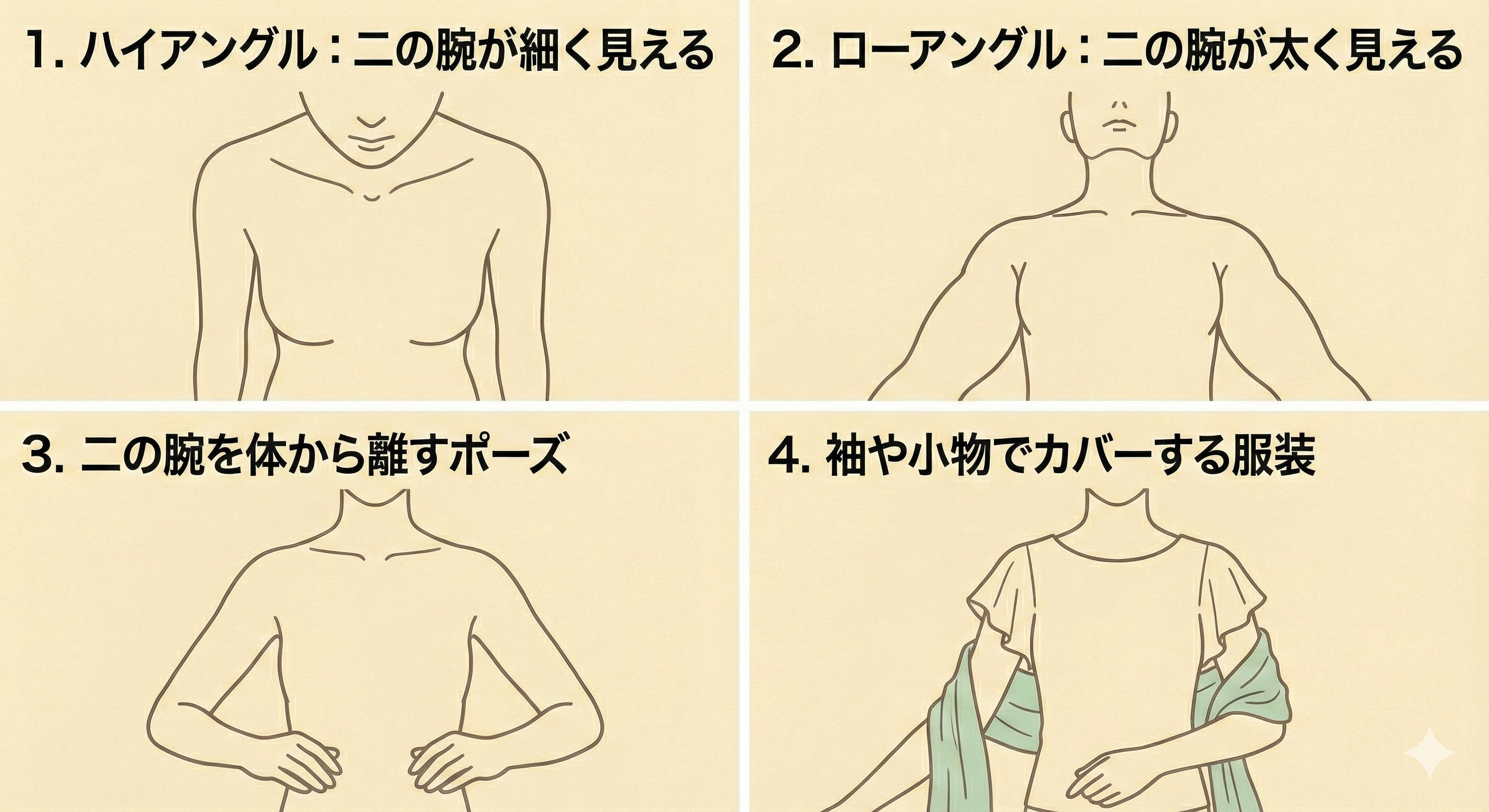 1. ハイアングル：二の腕が細く見える

2. ローアングル：二の腕が太く見える

3. 二の腕を体から離すポーズ

4. 袖や小物でカバーする服装